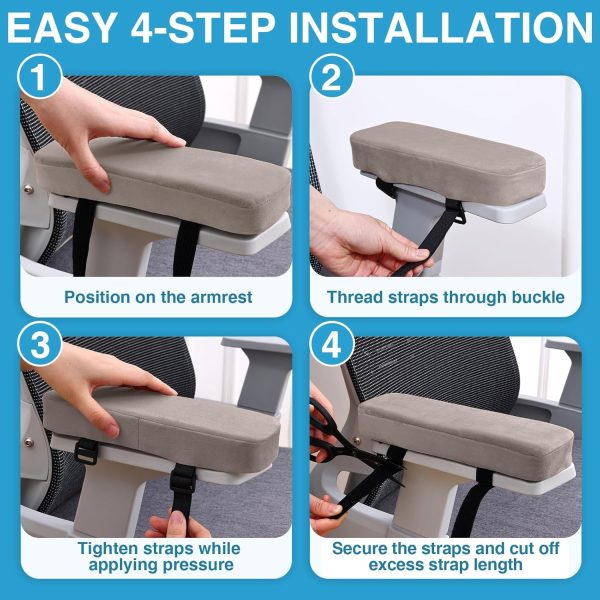 EASY 4-STEP INSTALLATION

1

Position on the armrest

2

Thread straps through buckle

3

Tighten straps while applying pressure

4

Secure the straps and cut off excess strap length