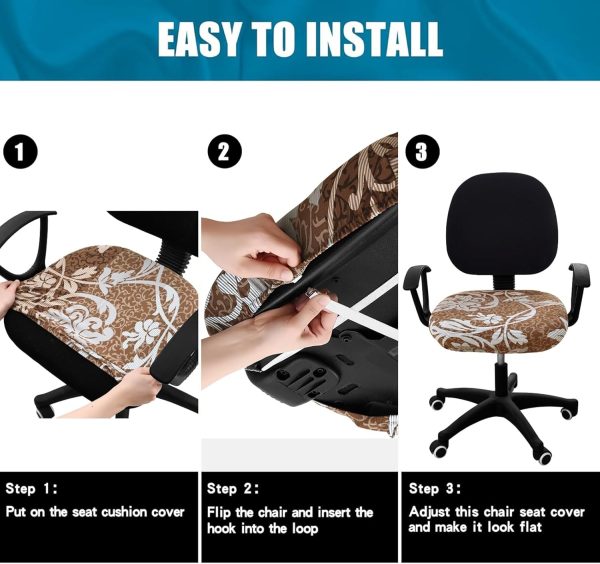 EASY TO INSTALL

1

2

3

Step 1:
Put on the seat cushion cover

Step 2:
Flip the chair and insert the hook into the loop

Step 3:
Adjust this chair seat cover and make it look flat