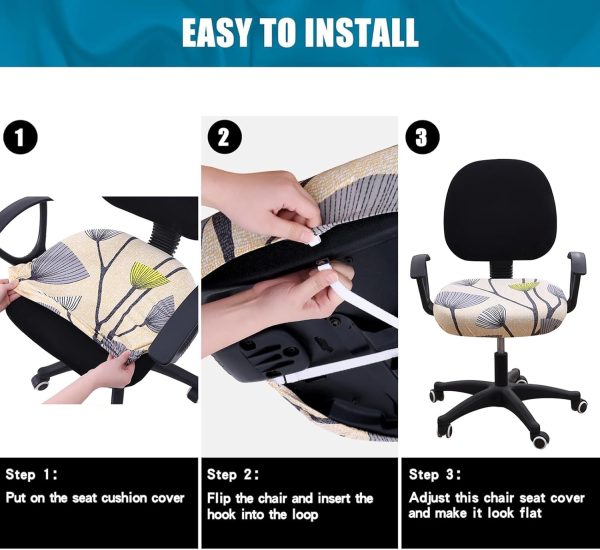 EASY TO INSTALL

1

2

3

Step 1:
Put on the seat cushion cover

Step 2:
Flip the chair and insert the hook into the loop

Step 3:
Adjust this chair seat cover and make it look flat