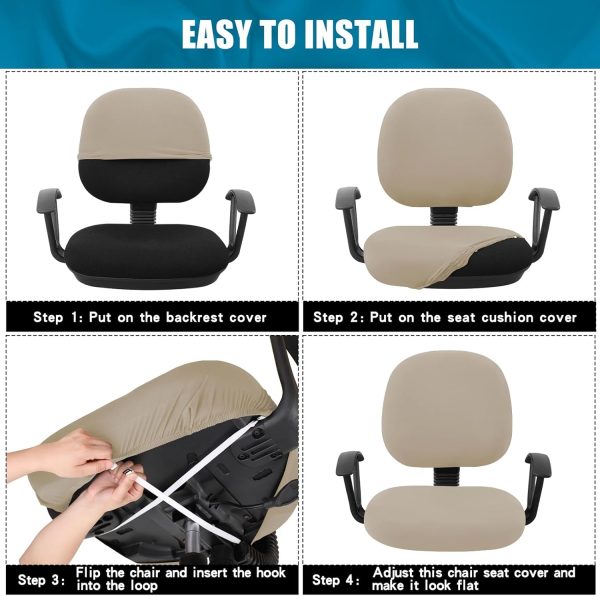 EASY TO INSTALL

Step 1: Put on the backrest cover

Step 2: Put on the seat cushion cover

Step 3: Flip the chair and insert the hook into the loop

Step 4: Adjust this chair seat cover and make it look flat