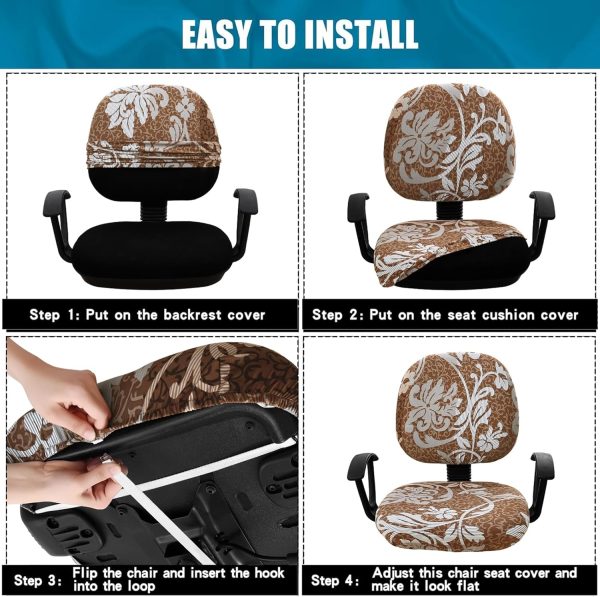 EASY TO INSTALL

Step 1: Put on the backrest cover

Step 2: Put on the seat cushion cover

Step 3: Flip the chair and insert the hook into the loop

Step 4: Adjust this chair seat cover and make it look flat