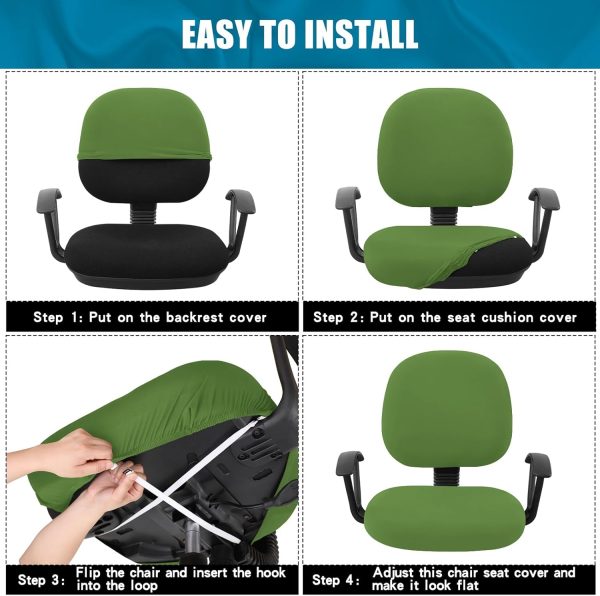 EASY TO INSTALL

Step 1: Put on the backrest cover

Step 2: Put on the seat cushion cover

Step 3: Flip the chair and insert the hook into the loop

Step 4: Adjust this chair seat cover and make it look flat