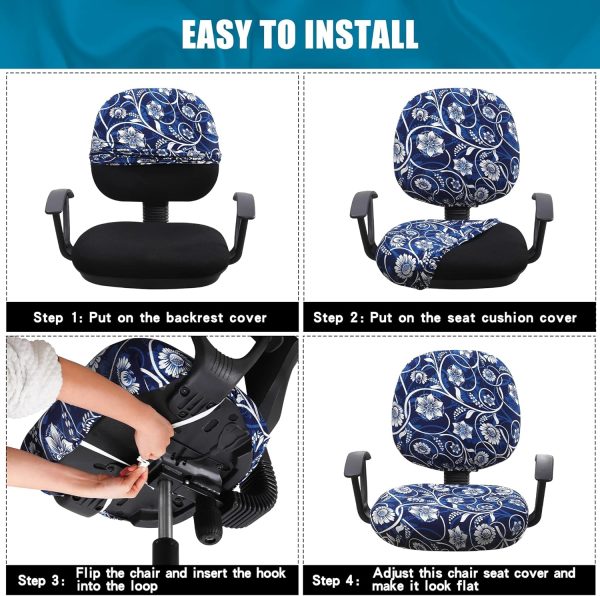 EASY TO INSTALL

Step 1: Put on the backrest cover

Step 2: Put on the seat cushion cover

Step 3: Flip the chair and insert the hook into the loop

Step 4: Adjust this chair seat cover and make it look flat