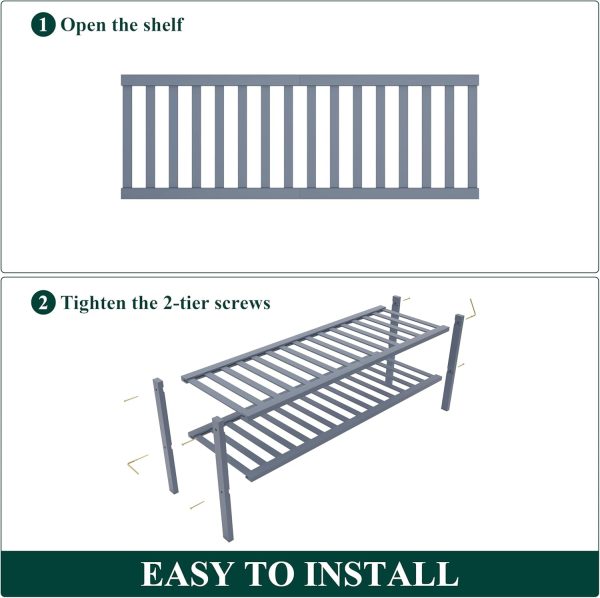 1 Open the shelf

2 Tighten the 2-tier screws

EASY TO INSTALL