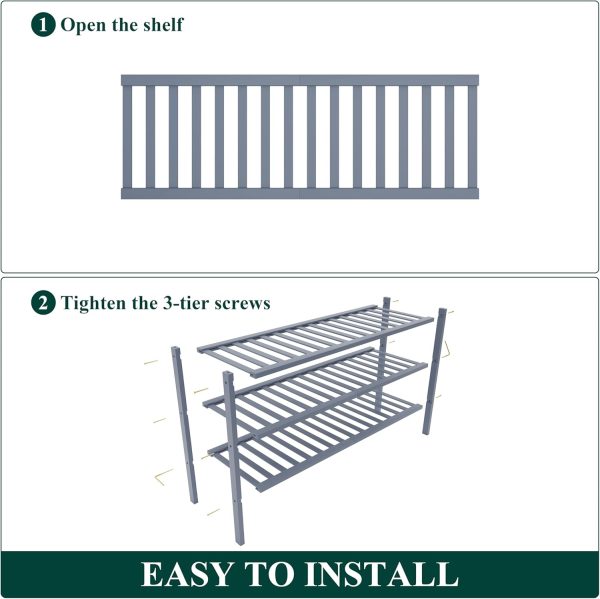 1 Open the shelf

2 Tighten the 3-tier screws

EASY TO INSTALL