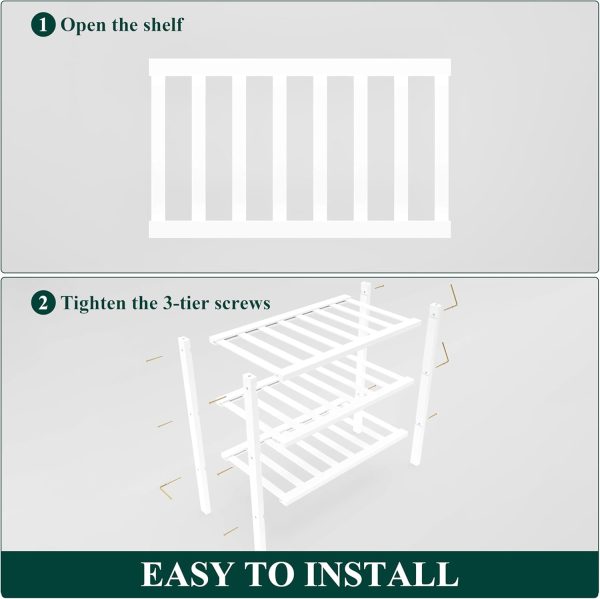 1 Open the shelf

2 Tighten the 3-tier screws

EASY TO INSTALL