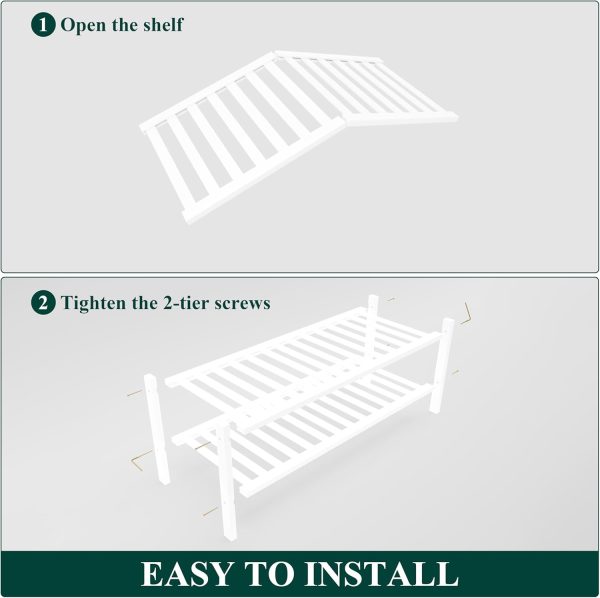 1 Open the shelf

2 Tighten the 2-tier screws

EASY TO INSTALL