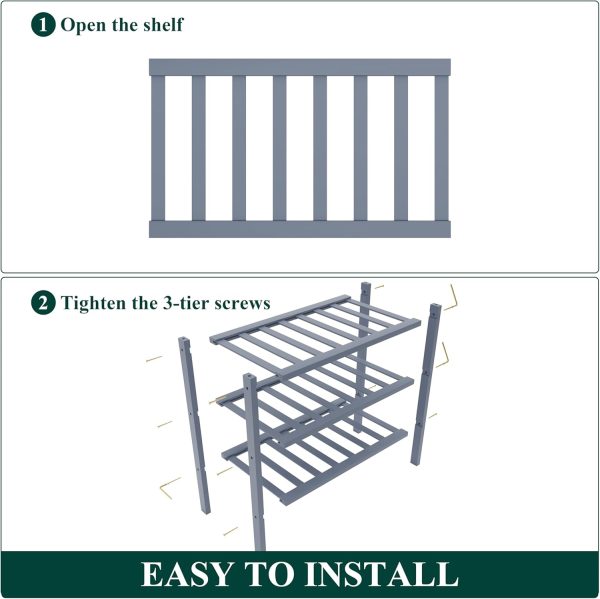 1 Open the shelf

2 Tighten the 3-tier screws

EASY TO INSTALL