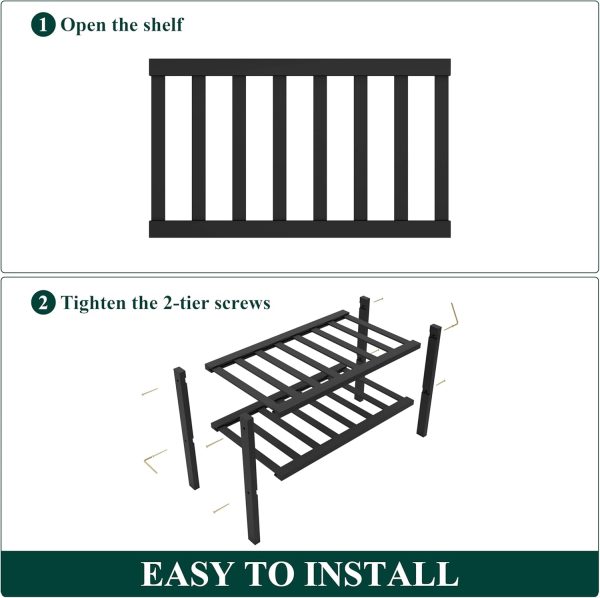 1 Open the shelf

2 Tighten the 2-tier screws

EASY TO INSTALL