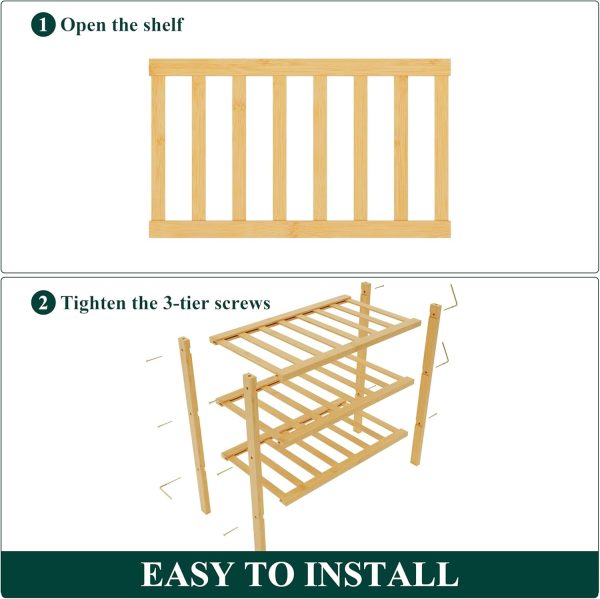 1 Open the shelf

2 Tighten the 3-tier screws

EASY TO INSTALL