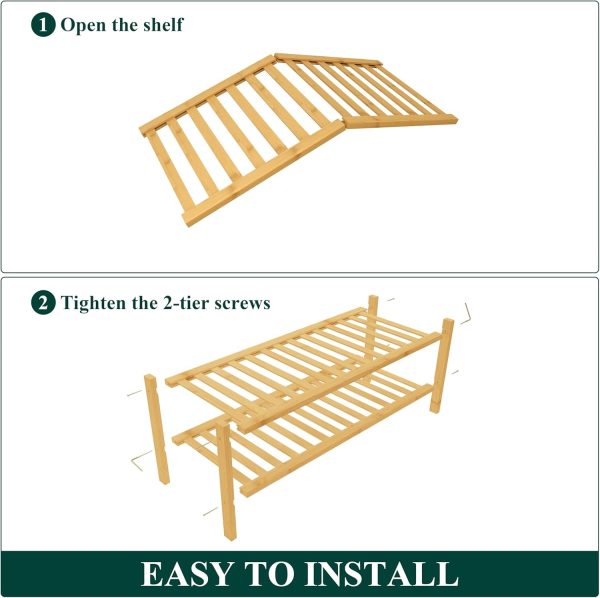 1 Open the shelf

2 Tighten the 2-tier screws

EASY TO INSTALL