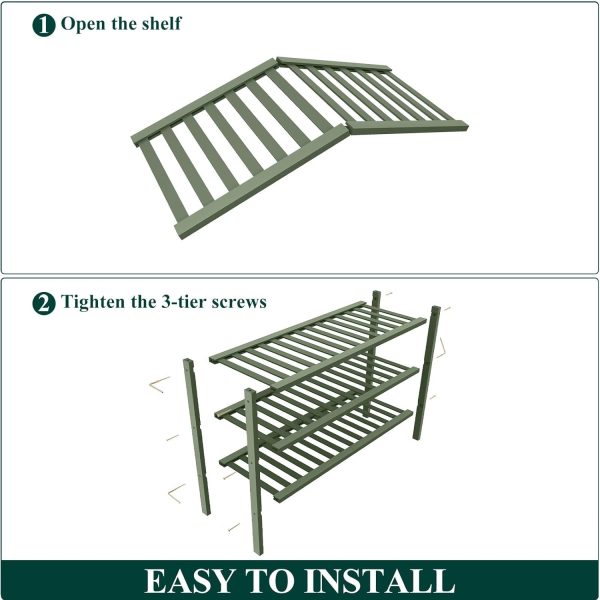 1 Open the shelf

2 Tighten the 3-tier screws

EASY TO INSTALL