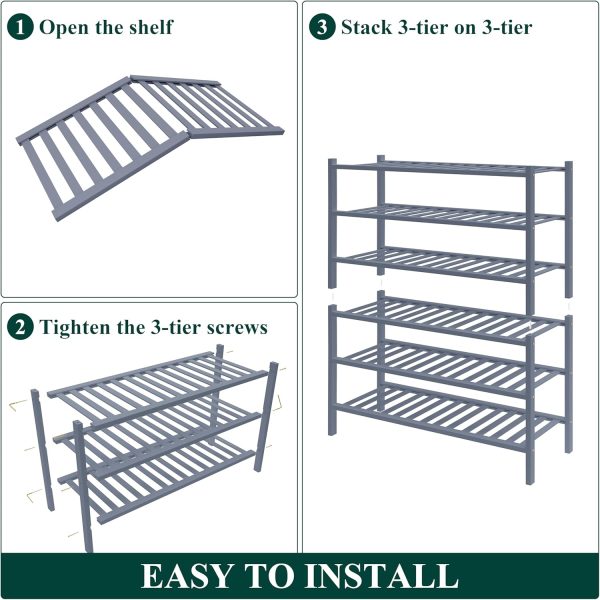 1 Open the shelf

2 Tighten the 3-tier screws

3 Stack 3-tier on 3-tier

EASY TO INSTALL