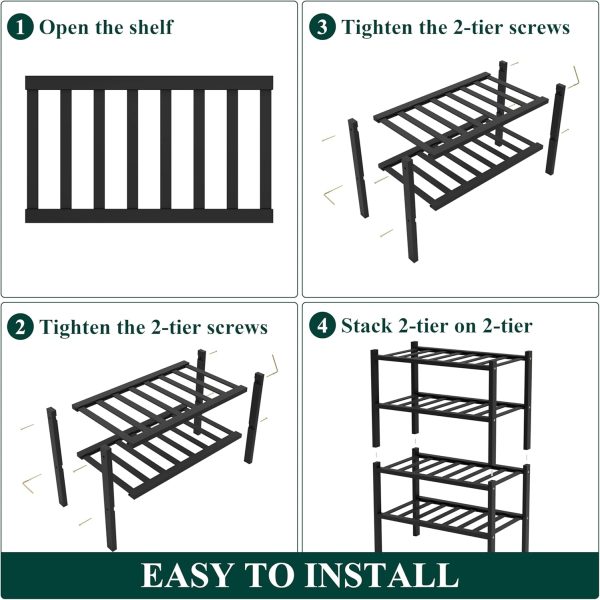 1 Open the shelf

3 Tighten the 2-tier screws

2 Tighten the 2-tier screws

4 Stack 2-tier on 2-tier

EASY TO INSTALL