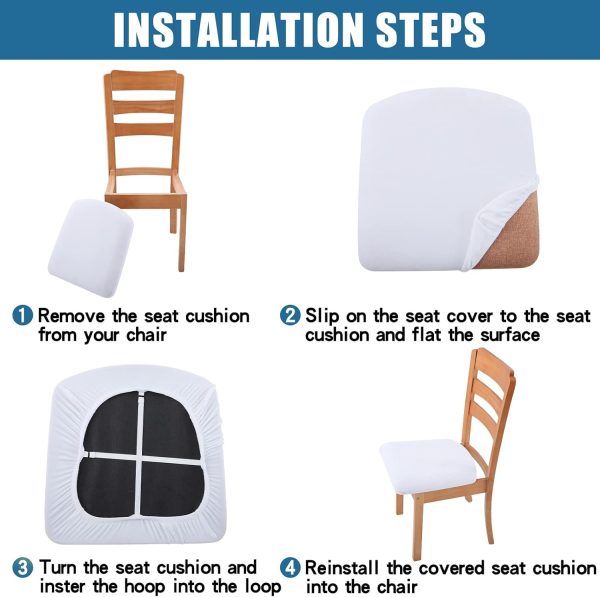 INSTALLATION STEPS

1 Remove the seat cushion from your chair

2 Slip on the seat cover to the seat cushion and flat the surface

3 Turn the seat cushion and inster the hoop into the loop

4 Reinstall the covered seat cushion into the chair