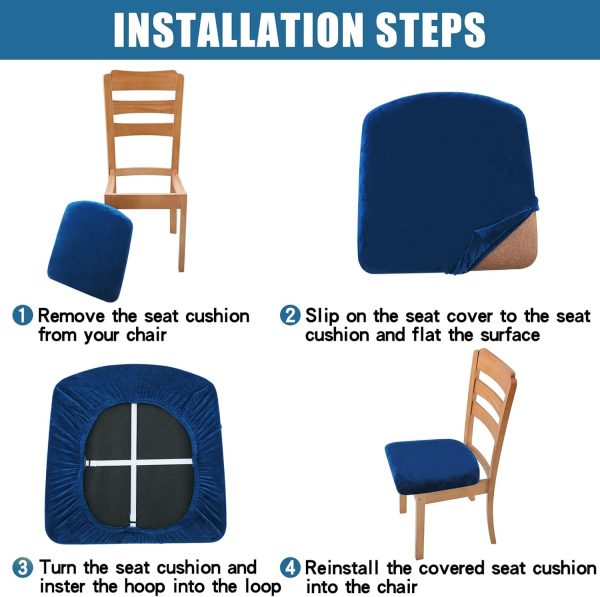 INSTALLATION STEPS

1 Remove the seat cushion from your chair

2 Slip on the seat cover to the seat cushion and flat the surface

3 Turn the seat cushion and inster the hoop into the loop

4 Reinstall the covered seat cushion into the chair