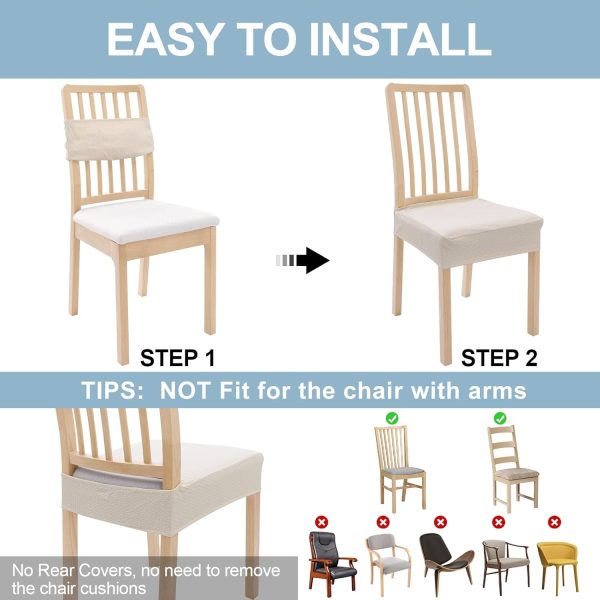 EASY TO INSTALL

STEP 1

STEP 2

TIPS: NOT Fit for the chair with arms

No Rear Covers, no need to remove the chair cushions